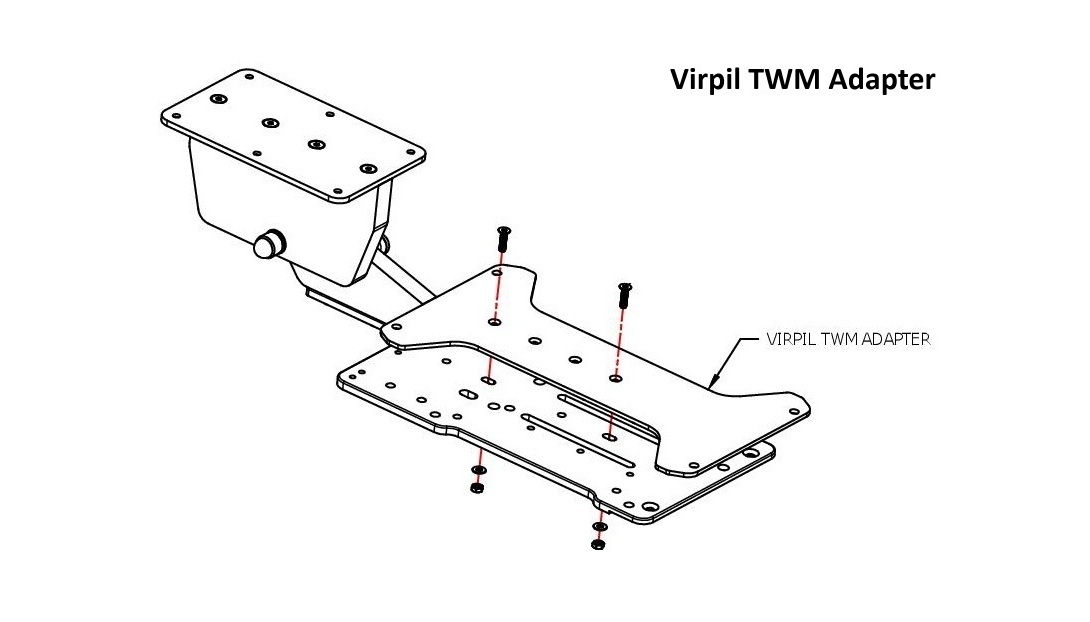 Virpil TWM Adapter

VIRPIL TWM ADAPTER