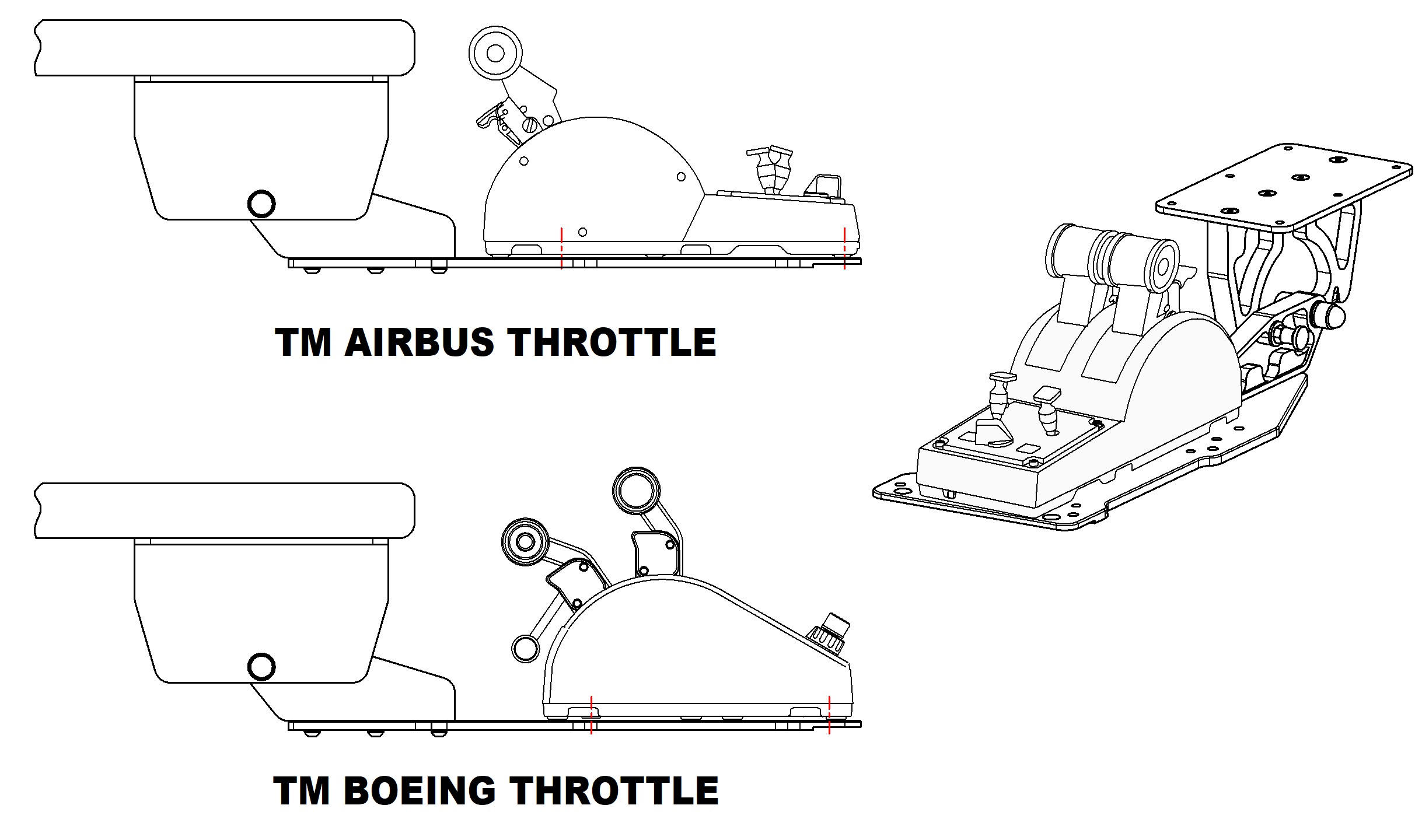 TM AIRBUS THROTTLE

TM BOEING THROTTLE